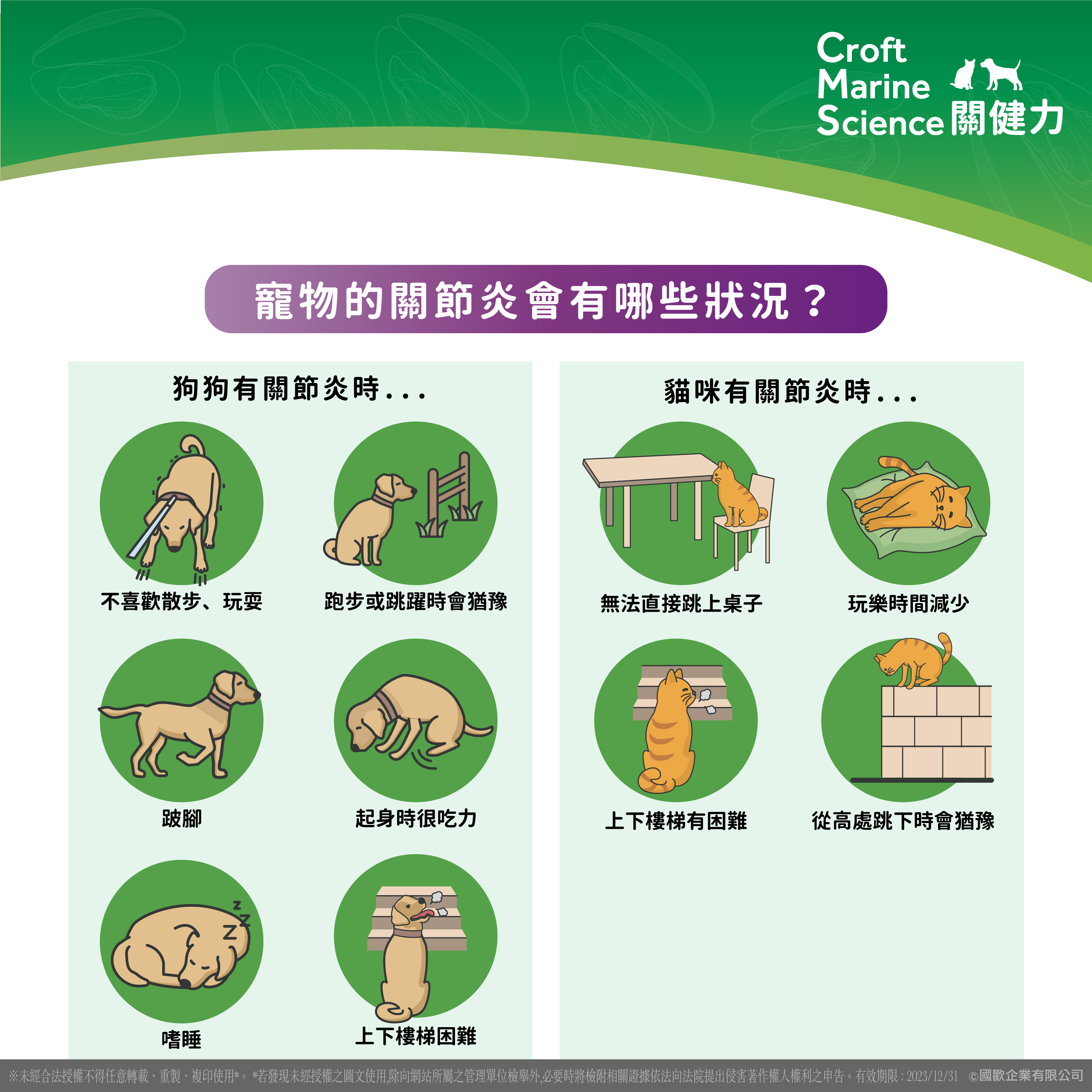 Croft Marine Science 關健力

寵物的關節炎會有哪些狀況？

狗狗有關節炎時...

不喜歡散步、玩耍

跑步或跳躍時會猶豫

跛腳

起身時很吃力

嗜睡

上下樓梯困難

貓咪有關節炎時...

無法直接跳上桌子

玩樂時間減少

上下樓梯有困難

從高處跳下時會猶豫

※未經合法授權不得任意轉載、重製、複印使用*。*若發現未經授權之圖文使用,除向網站所屬之管理單位檢舉外,必要時將檢附相關證據依法向法院提出侵害著作權人權利之申告。有效期限：2023/12/31 ©國歡企業有限公司